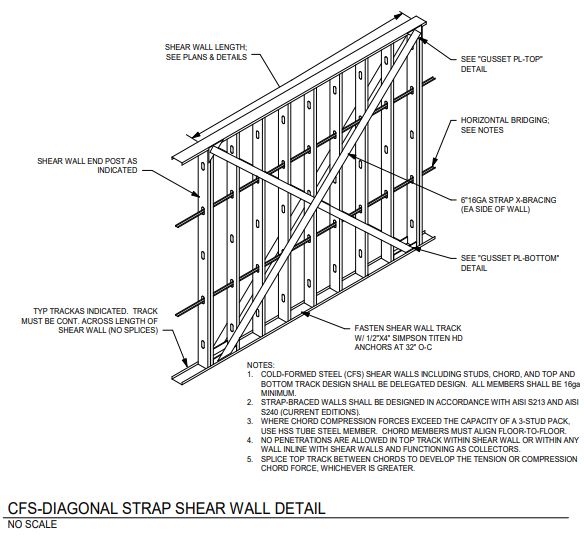 SHEAR WALL LENGTH; SEE PLANS & DETAILS

SEE "GUSSET PL-TOP" DETAIL

HORIZONTAL BRIDGING; SEE NOTES

SHEAR WALL END POST AS INDICATED

6"16GA STRAP X-BRACING (EA SIDE OF WALL)

SEE "GUSSET PL-BOTTOM" DETAIL

TYP TRACKAS INDICATED. TRACK MUST BE CONT. ACROSS LENGTH OF SHEAR WALL (NO SPLICES)

FASTEN SHEAR WALL TRACK W/ 1/2"X4" SIMPSON TITEN HD ANCHORS AT 32" O-C

NOTES:
1. COLD-FORMED STEEL (CFS) SHEAR WALLS INCLUDING STUDS, CHORD, AND TOP AND BOTTOM TRACK DESIGN SHALL BE DELEGATED DESIGN. ALL MEMBERS SHALL BE 16ga MINIMUM.
2. STRAP-BRACED WALLS SHALL BE DESIGNED IN ACCORDANCE WITH AISI S213 AND AISI S240 (CURRENT EDITIONS).
3. WHERE CHORD COMPRESSION FORCES EXCEED THE CAPACITY OF A 3-STUD PACK, USE HSS TUBE STEEL MEMBER. CHORD MEMBERS MUST ALIGN FLOOR-TO-FLOOR.
4. NO PENETRATIONS ARE ALLOWED IN TOP TRACK WITHIN SHEAR WALL OR WITHIN ANY WALL INLINE WITH SHEAR WALLS AND FUNCTIONING AS COLLECTORS.
5. SPLICE TOP TRACK BETWEEN CHORDS TO DEVELOP THE TENSION OR COMPRESSION CHORD FORCE, WHICHEVER IS GREATER.

CFS-DIAGONAL STRAP SHEAR WALL DETAIL
NO SCALE