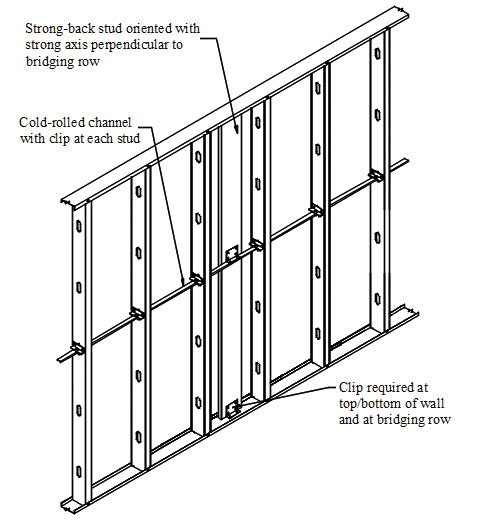 Strong-back stud oriented with strong axis perpendicular to bridging row

Cold-rolled channel with clip at each stud

Clip required at top/bottom of wall and at bridging row